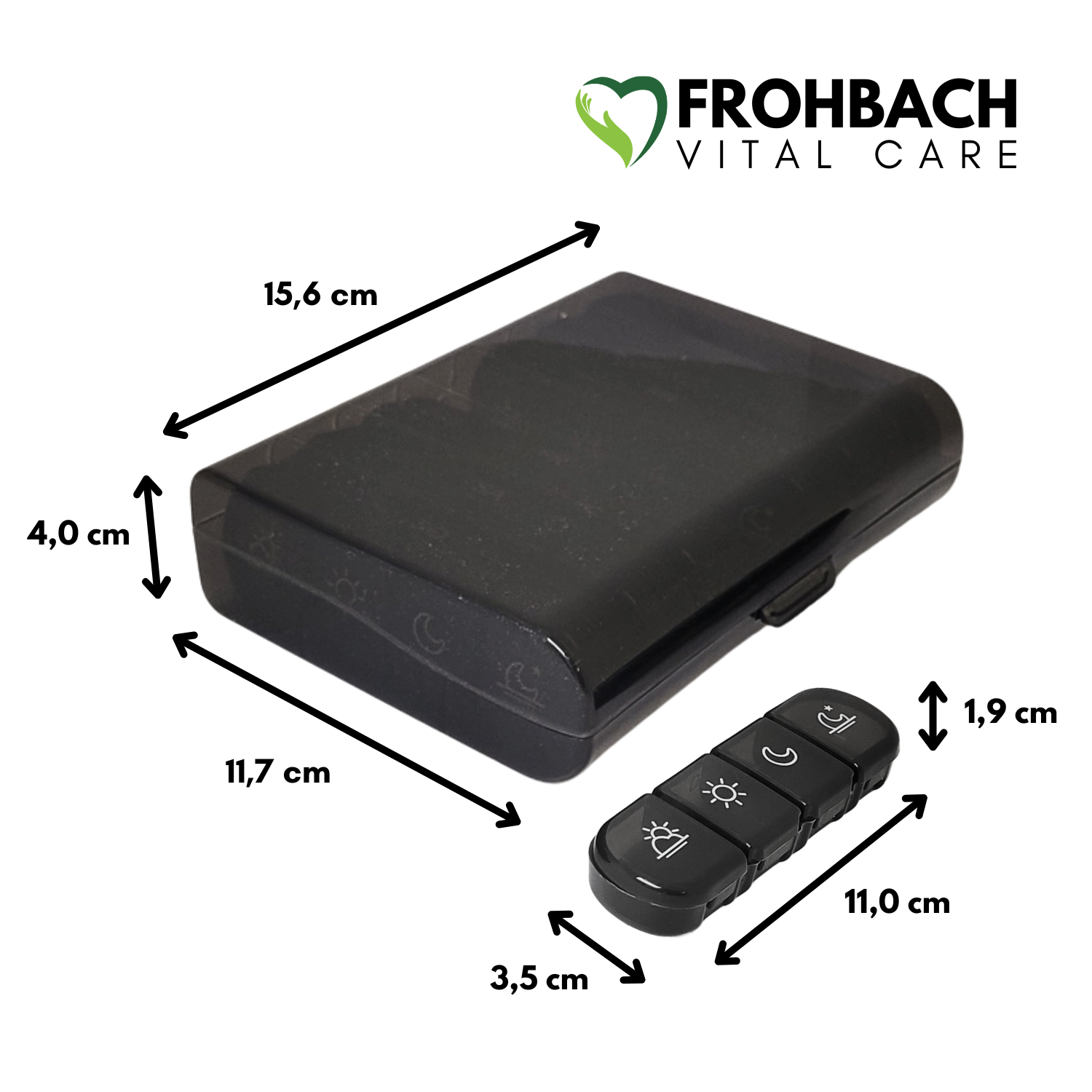 FROHBACH
VITAL CARE

15,6 cm

4,0 cm

11,7 cm

1,9 cm

11,0 cm

3,5 cm