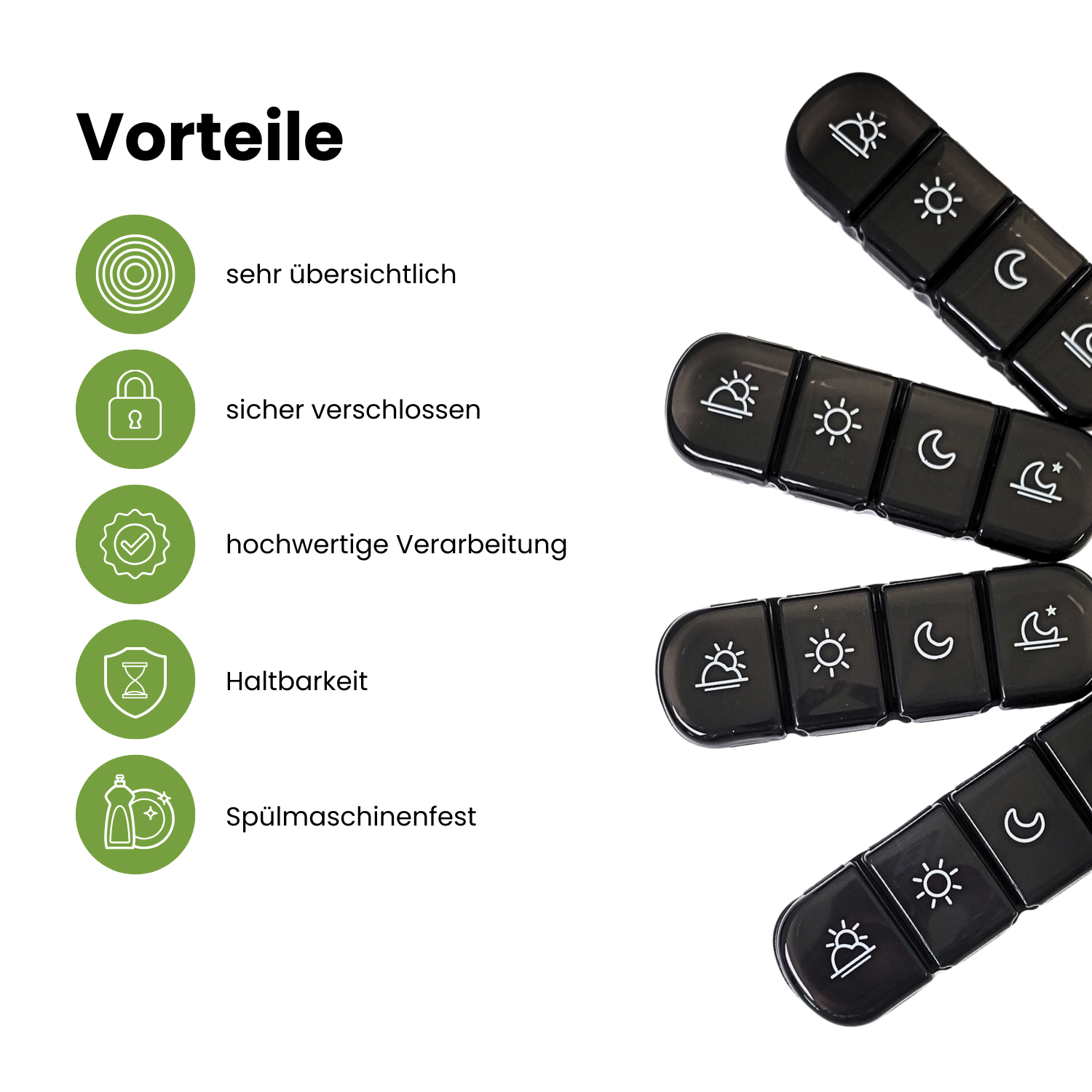 Vorteile

sehr übersichtlich

sicher verschlossen

hochwertige Verarbeitung

Haltbarkeit

Spülmaschinenfest