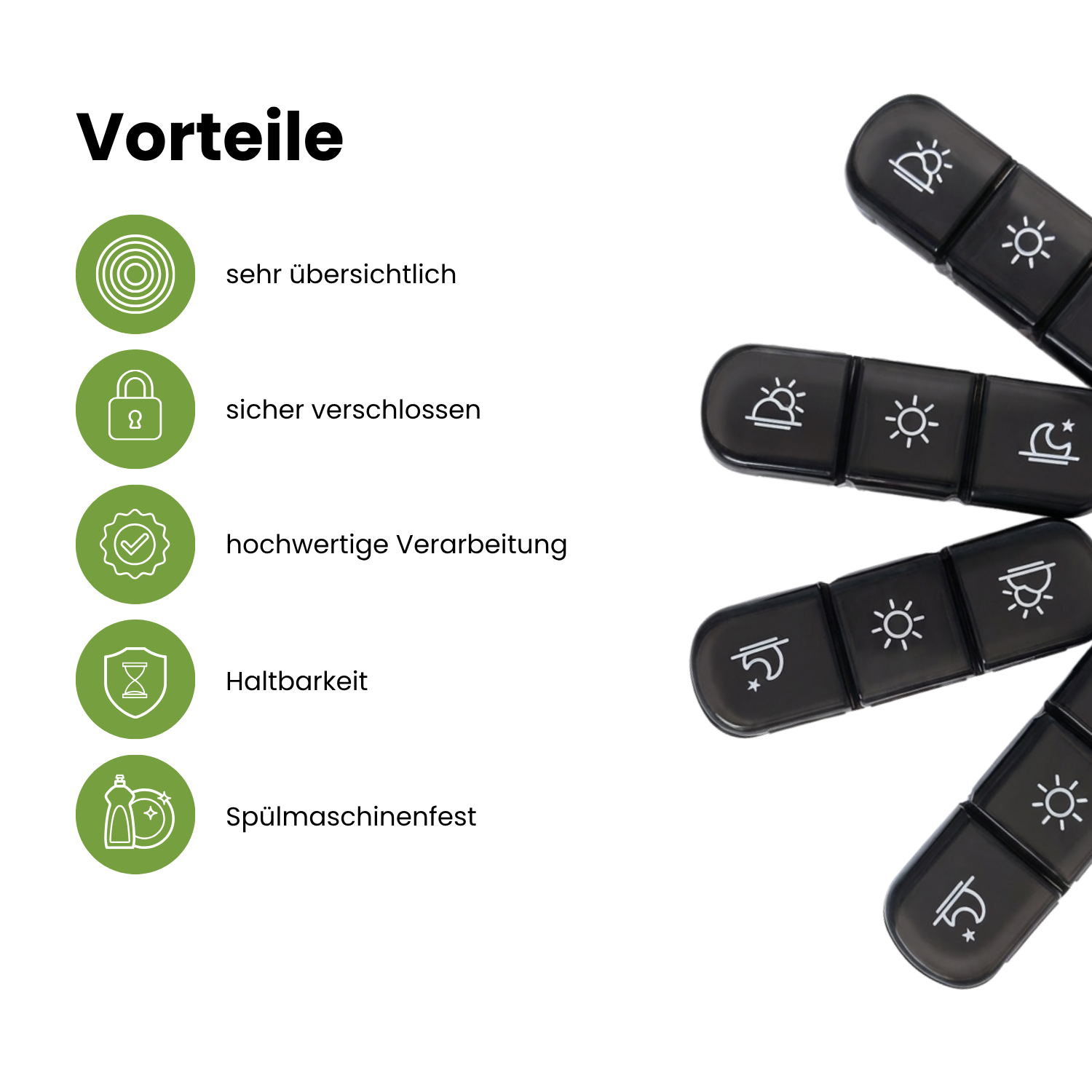 Vorteile

sehr übersichtlich

sicher verschlossen

hochwertige Verarbeitung

Haltbarkeit

Spülmaschinenfest