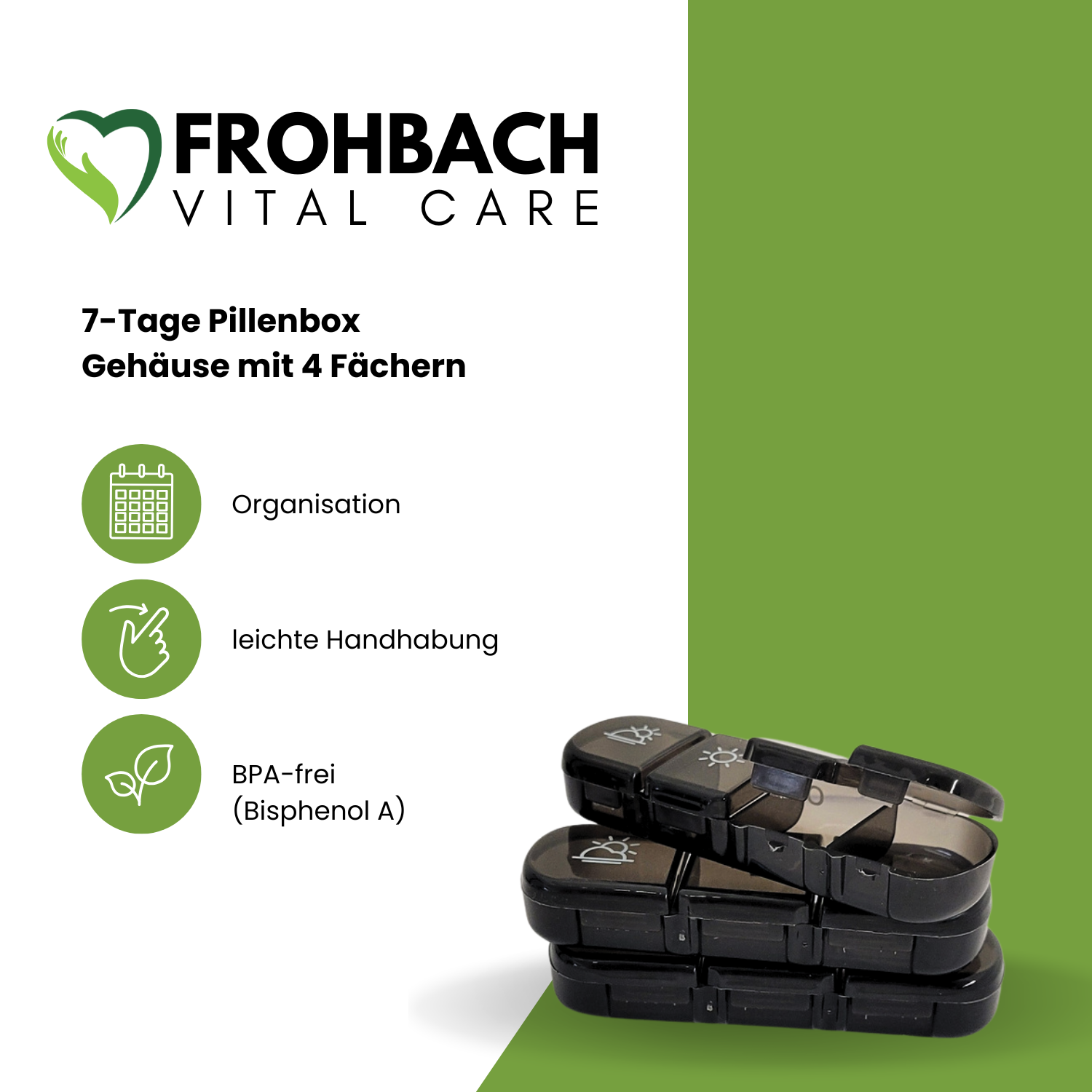 FROHBACH
VITAL CARE

7-Tage Pillenbox
Gehäuse mit 4 Fächern

Organisation

leichte Handhabung

BPA-frei
(Bisphenol A)